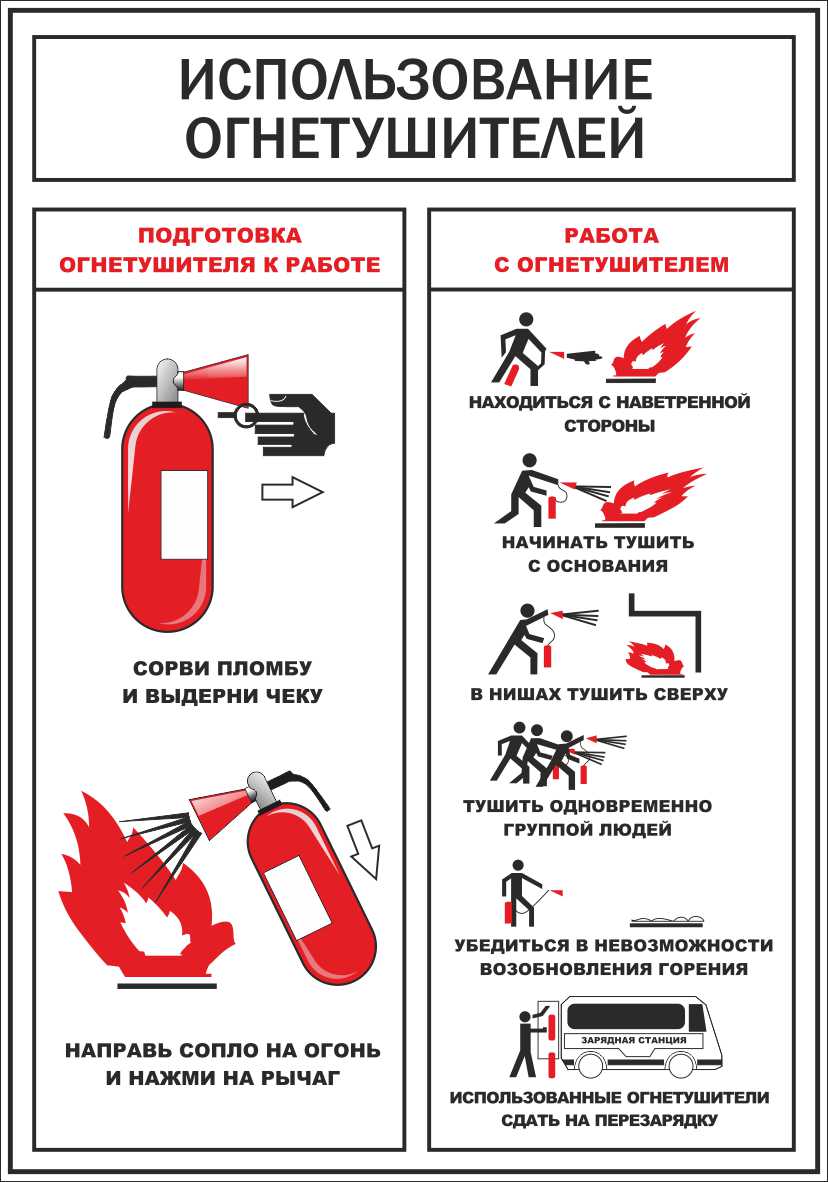 ИСПОЛЬЗОВАНИЕ ОГНЕТУШИТЕЛЕЙ

ПОДГОТОВКА ОГНЕТУШИТЕЛЯ К РАБОТЕ

СОРВИ ПЛОМБУ И ВЫДЕРНИ ЧЕКУ

НАПРАВЬ СОПЛО НА ОГОНЬ И НАЖМИ НА РЫЧАГ

РАБОТА С ОГНЕТУШИТЕЛЕМ

НАХОДИТЬСЯ С НАВЕТРЕННОЙ СТОРОНЫ

НАЧИНАТЬ ТУШИТЬ С ОСНОВАНИЯ

В НИШАХ ТУШИТЬ СВЕРХУ

ТУШИТЬ ОДНОВРЕМЕННО ГРУППОЙ ЛЮДЕЙ

УБЕДИТЬСЯ В НЕВОЗМОЖНОСТИ ВОЗОБНОВЛЕНИЯ ГОРЕНИЯ

ЗАРЯДНАЯ СТАНЦИЯ

ИСПОЛЬЗОВАННЫЕ ОГНЕТУШИТЕЛИ СДАТЬ НА ПЕРЕЗАРЯДКУ