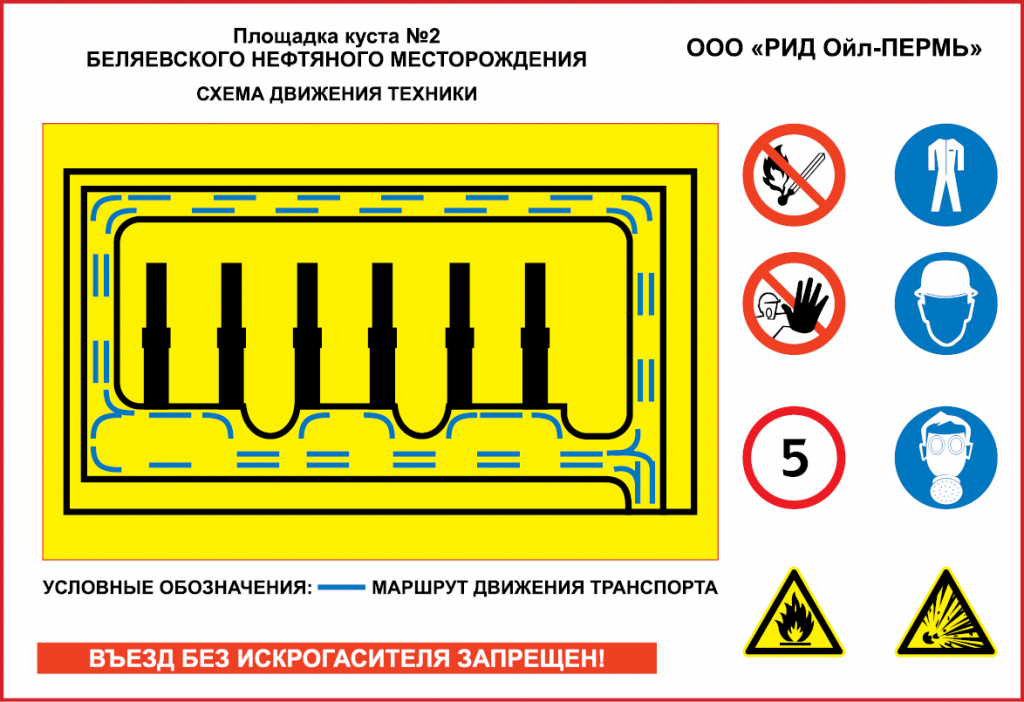 Площадка куста №2
БЕЛЯЕВСКОГО НЕФТЯНОГО МЕСТОРОЖДЕНИЯ
СХЕМА ДВИЖЕНИЯ ТЕХНИКИ

ООО «РИД Ойл-ПЕРМЬ»

5

УСЛОВНЫЕ ОБОЗНАЧЕНИЯ: МАРШРУТ ДВИЖЕНИЯ ТРАНСПОРТА

ВЪЕЗД БЕЗ ИСКРОГАСИТЕЛЯ ЗАПРЕЩЕН!