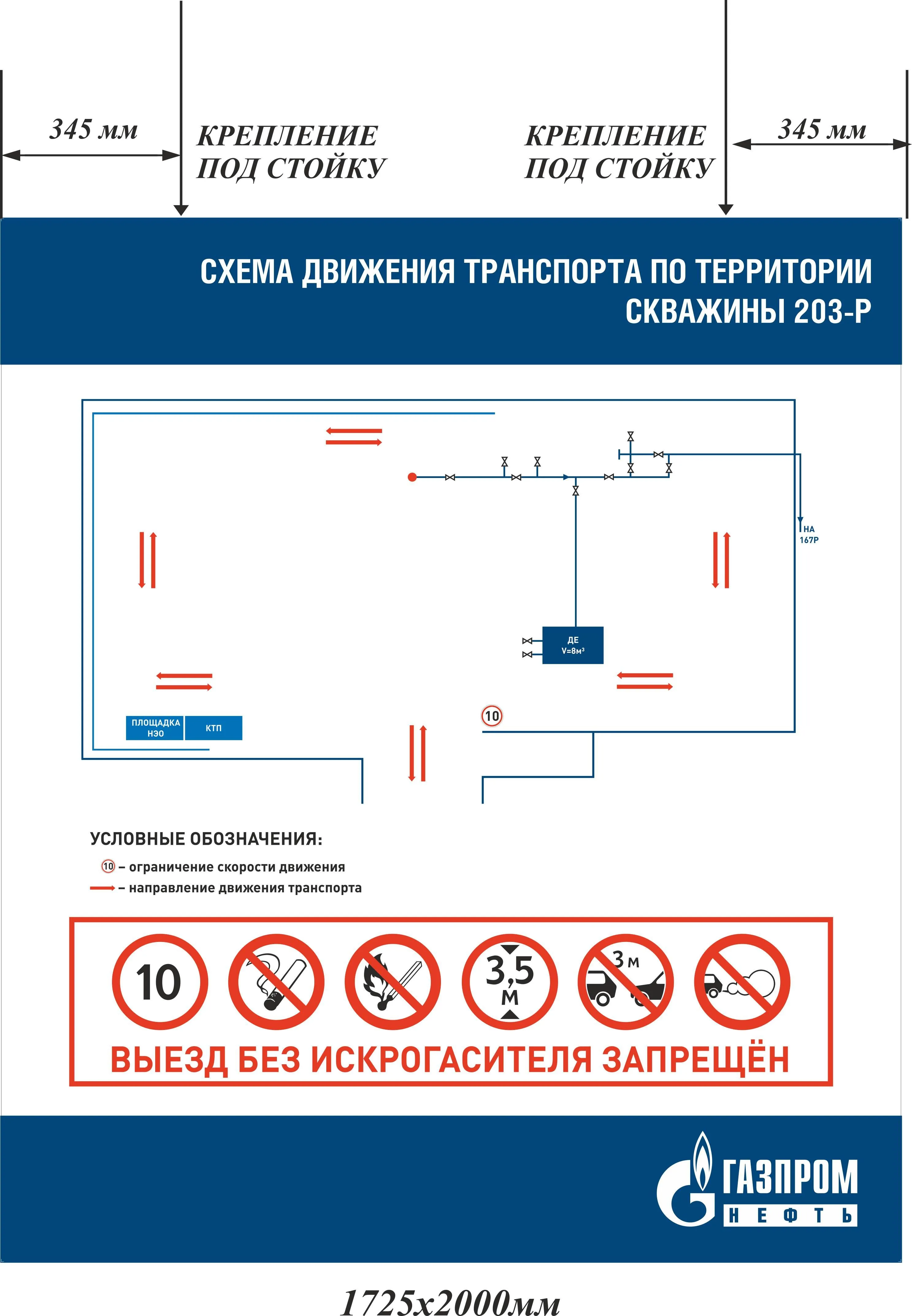 345 мм

КРЕПЛЕНИЕ ПОД СТОЙКУ

КРЕПЛЕНИЕ ПОД СТОЙКУ

345 мм

СХЕМА ДВИЖЕНИЯ ТРАНСПОРТА ПО ТЕРРИТОРИИ СКВАЖИНЫ 203-Р

НА 167Р

ДЕ $V=8м^3$

10

ПЛОЩАДКА НЭО

КТП

УСЛОВНЫЕ ОБОЗНАЧЕНИЯ:

10 – ограничение скорости движения

– направление движения транспорта

10

3,5 м

3 м

ВЫЕЗД БЕЗ ИСКРОГАСИТЕЛЯ ЗАПРЕЩЁН

ГАЗПРОМ НЕФТЬ

1725х2000мм